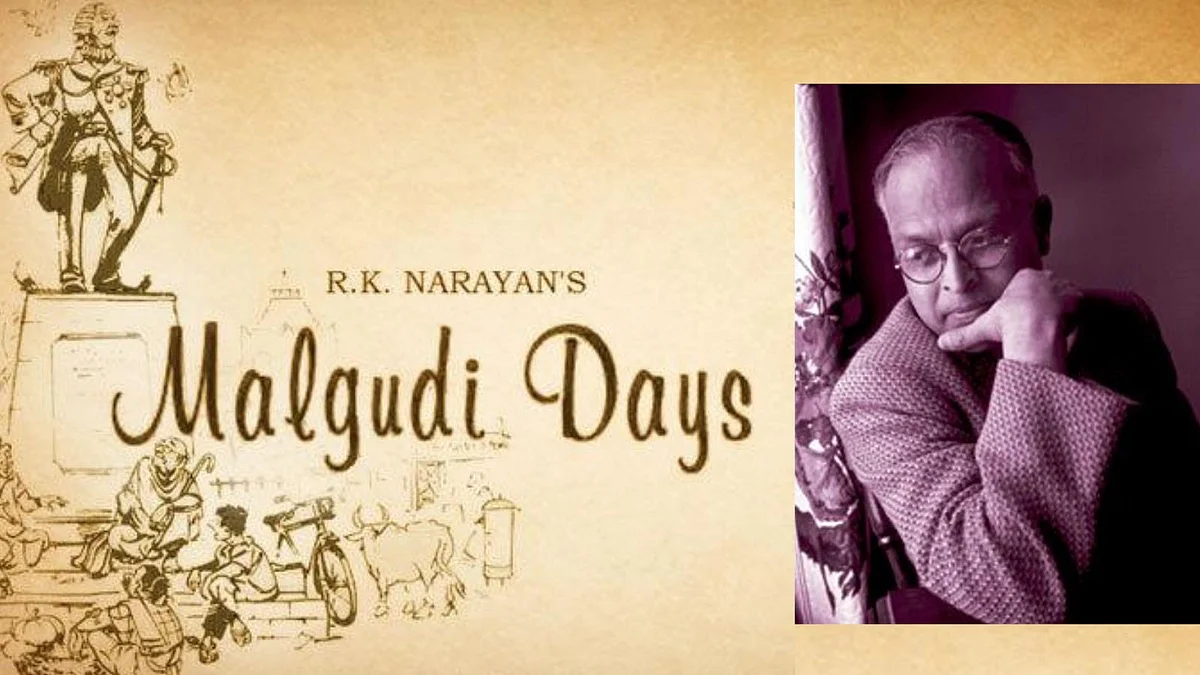 R.K. NARAYAN'S
Malgudi Days