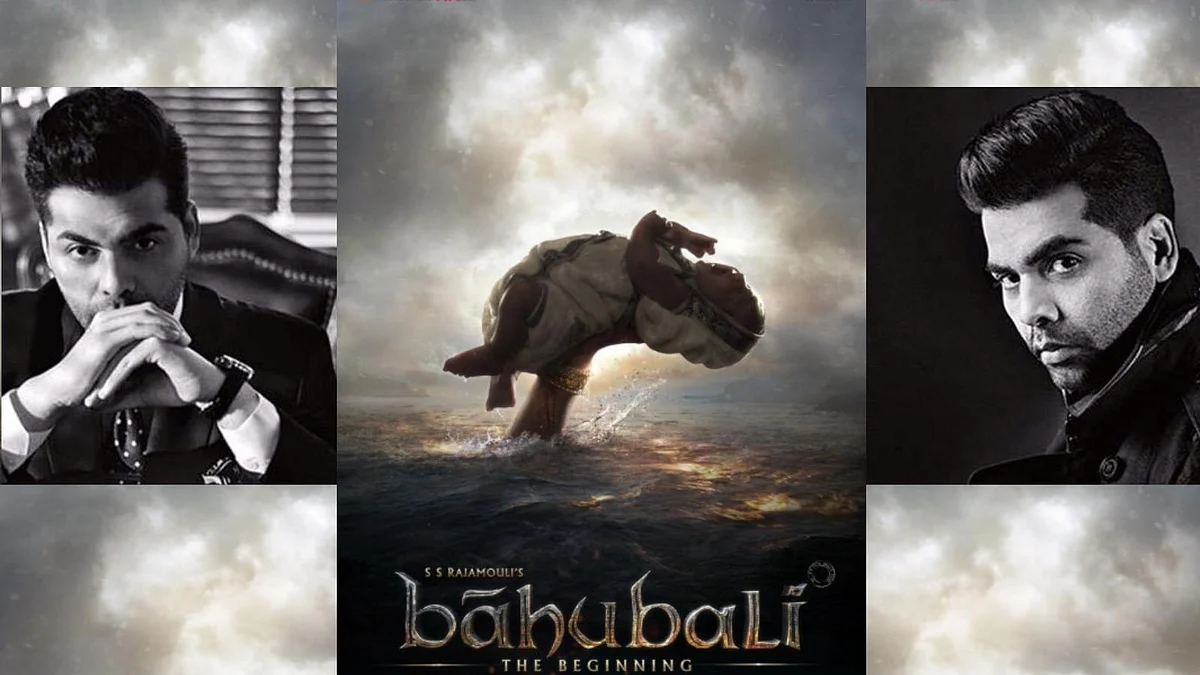 S S RAJAMOULI'S
bāhubali
THE BEGINNING