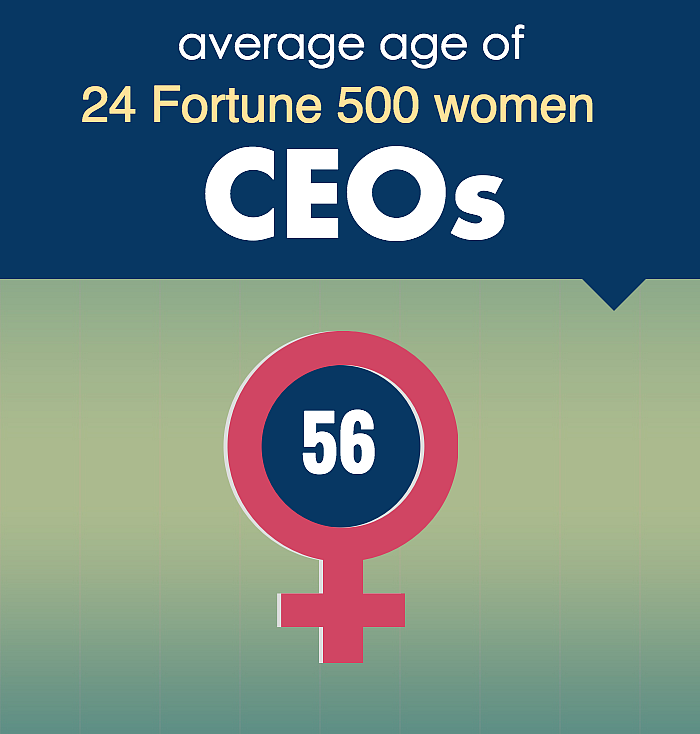 average age of
24 Fortune 500 women
CEOs

56