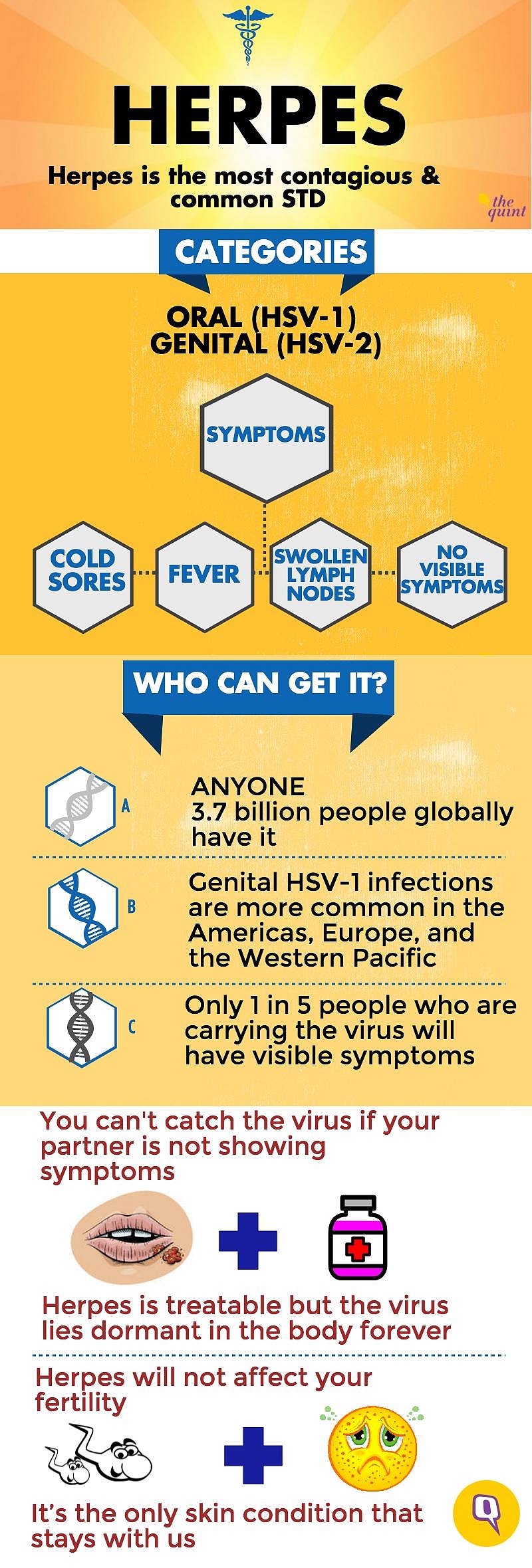 HERPES

Herpes is the most contagious & common STD

the quint

CATEGORIES

ORAL (HSV-1)
GENITAL (HSV-2)

SYMPTOMS

COLD SORES

FEVER

SWOLLEN LYMPH NODES

NO VISIBLE SYMPTOMS

WHO CAN GET IT?

A

ANYONE
3.7 billion people globally have it

B

Genital HSV-1 infections are more common in the Americas, Europe, and the Western Pacific

C

Only 1 in 5 people who are carrying the virus will have visible symptoms

You can't catch the virus if your partner is not showing symptoms

Herpes is treatable but the virus lies dormant in the body forever

Herpes will not affect your fertility

It's the only skin condition that stays with us

Q