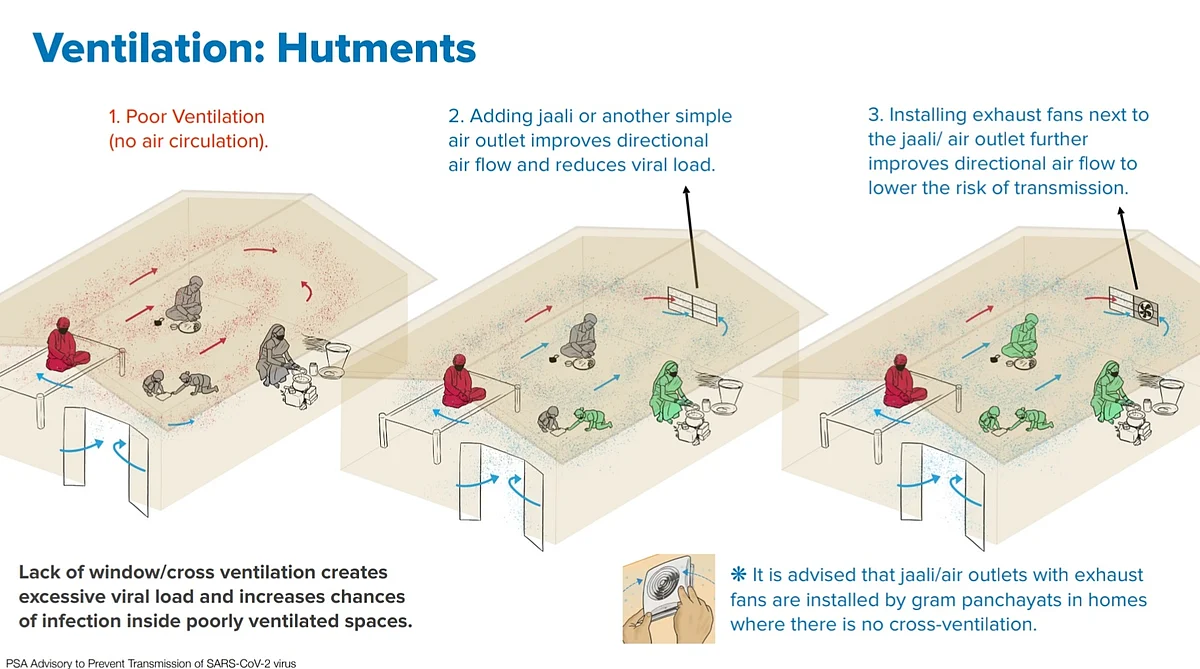 Ventilation: Hutments

1. Poor Ventilation (no air circulation).

2. Adding jaali or another simple air outlet improves directional air flow and reduces viral load.

3. Installing exhaust fans next to the jaali/ air outlet further improves directional air flow to lower the risk of transmission.

Lack of window/cross ventilation creates excessive viral load and increases chances of infection inside poorly ventilated spaces.

❋ It is advised that jaali/air outlets with exhaust fans are installed by gram panchayats in homes where there is no cross-ventilation.

PSA Advisory to Prevent Transmission of SARS-CoV-2 virus