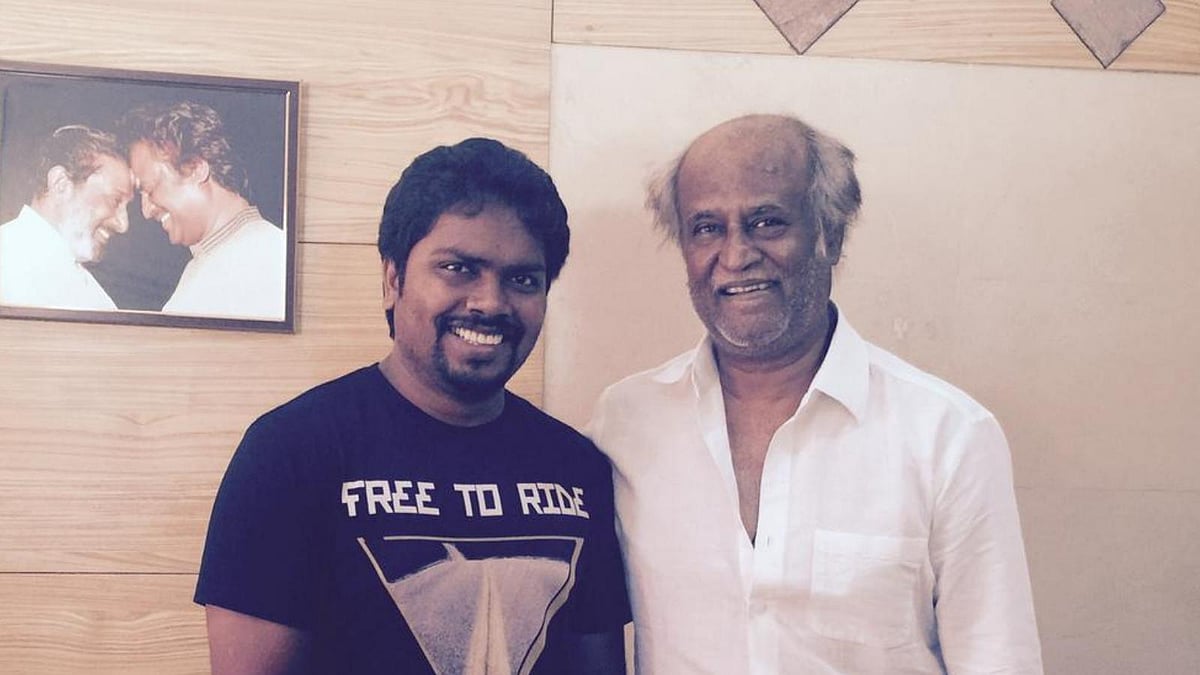 FREE TO RIDE