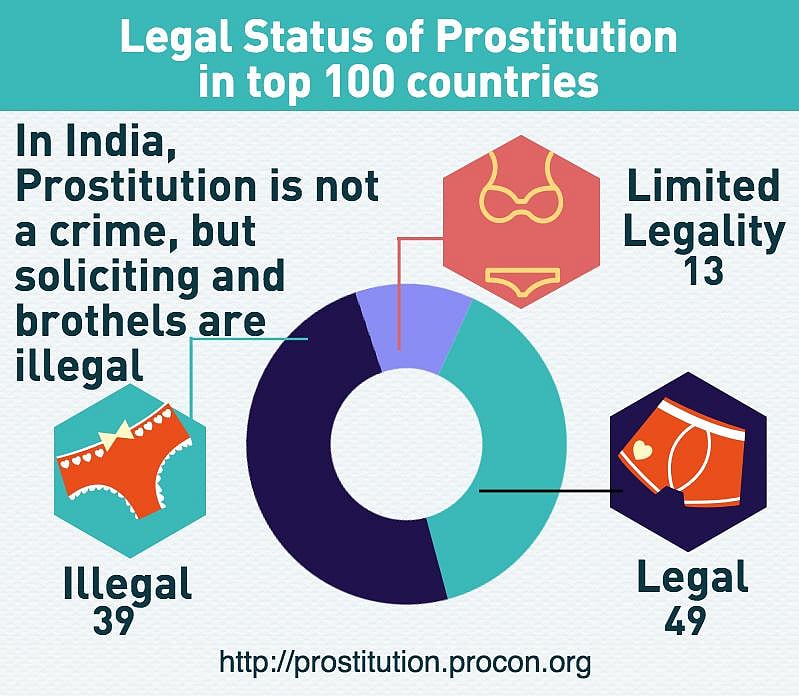 Legal Status of Prostitution in top 100 countries

In India, Prostitution is not a crime, but soliciting and brothels are illegal

Limited Legality
13

Illegal
39

Legal
49

http://prostitution.procon.org